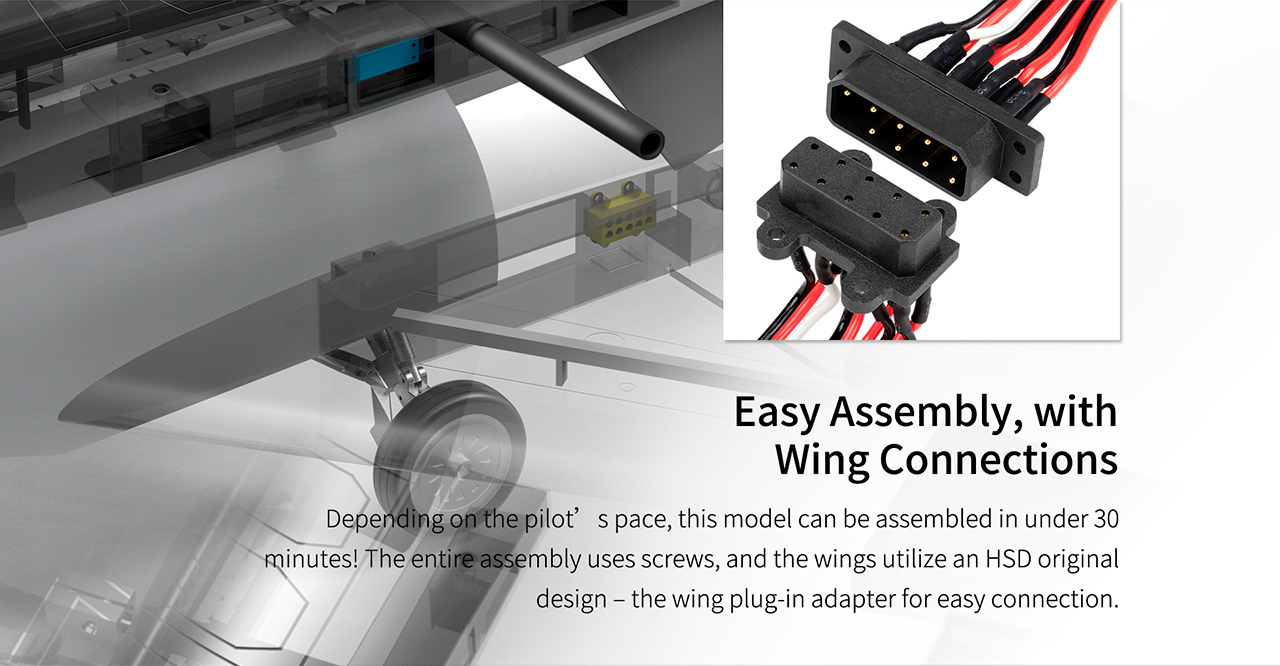 Easy Assembly, with Wing Connections

Depending on the pilot’s pace, this model can be assembled in under 30 minutes! The entire assembly uses screws, and the wings utilize an HSD original design – the wing plug-in adapter for easy connection.